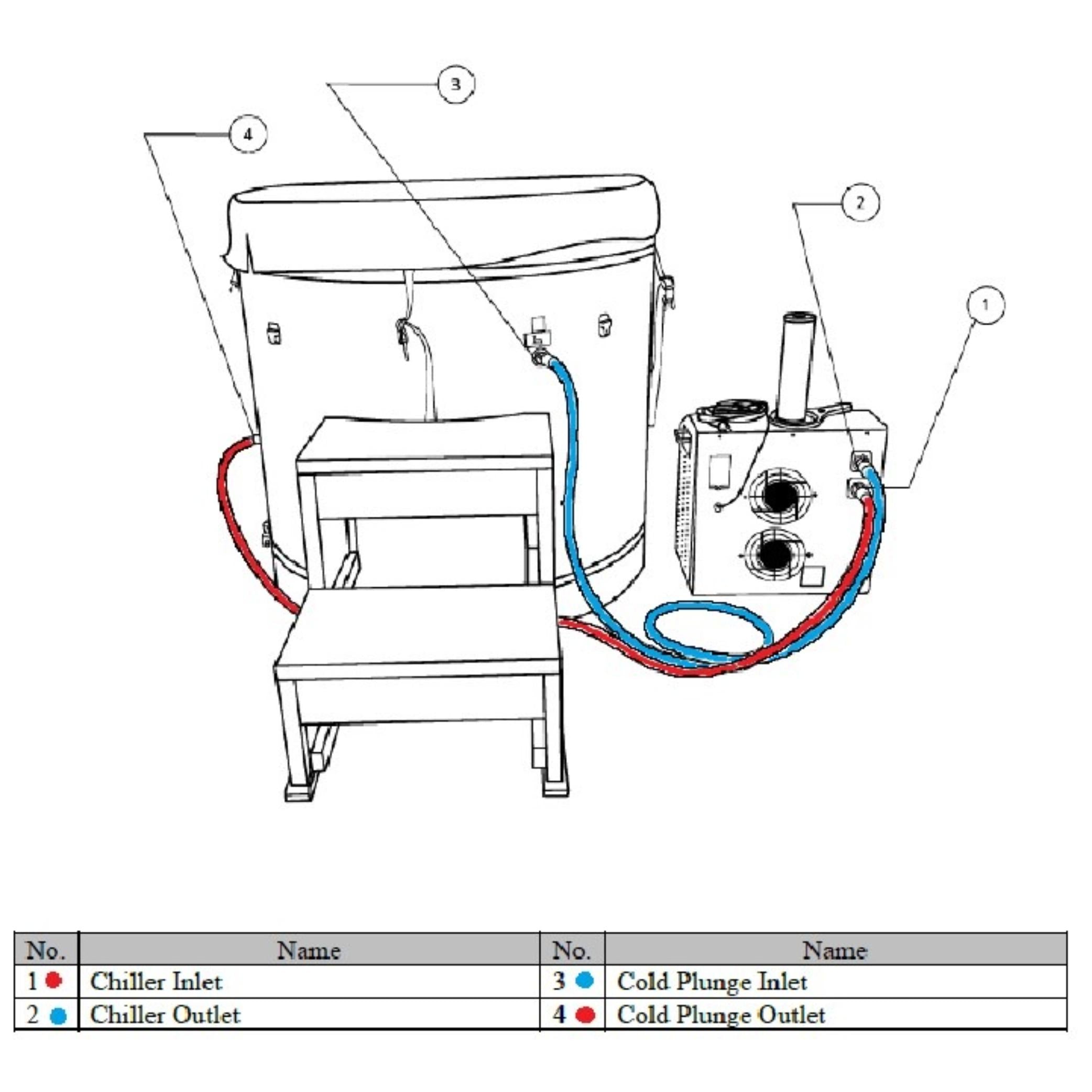 3

4

2

1

| No. | Name | No. | Name |
|---|---|---|---|
| 1 | Chiller Inlet | 3 | Cold Plunge Inlet |
| 2 | Chiller Outlet | 4 | Cold Plunge Outlet |